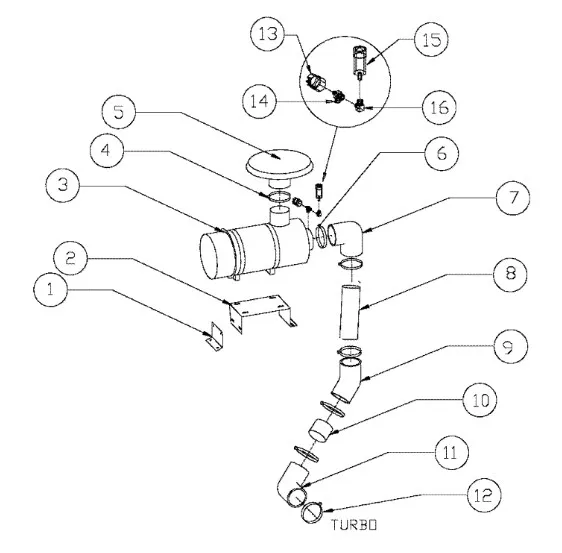 13
15
14
16
5
4
6
3
7
2
8
1
9
10
11
12
TURBO