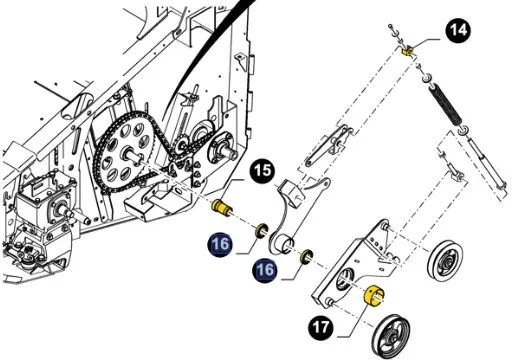 14
15
16
16
17