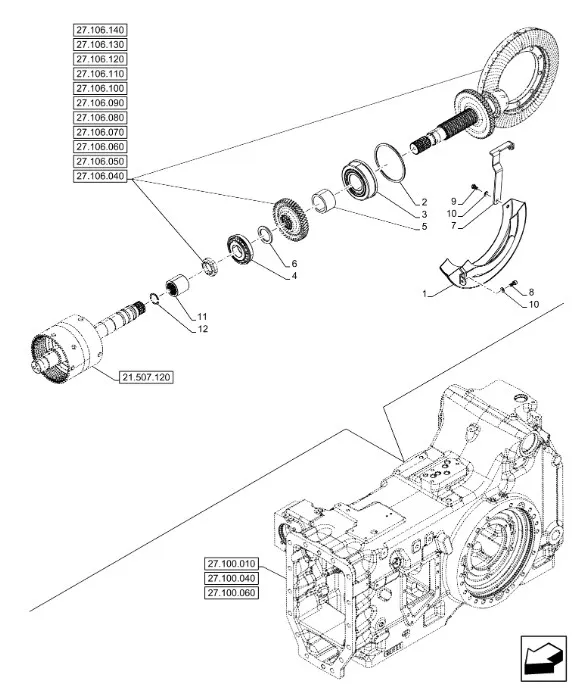 27.106.140
27.106.130
27.106.120
27.106.110
27.106.100
27.106.090
27.106.080
27.106.070
27.106.060
27.106.050
27.106.040

2
3
5
9
10
7
6
4
1
8
10
11
12

21.507.120

27.100.010
27.100.040
27.100.060